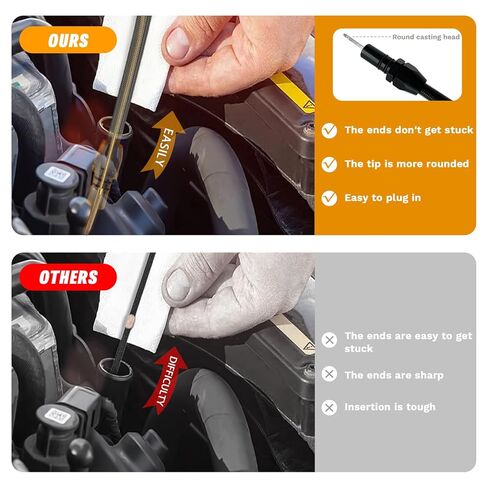 OURS

EASILY

Round casting head

The ends don't get stuck

The tip is more rounded

Easy to plug in

OTHERS

DIFFICULTY

The ends are easy to get stuck

The ends are sharp

Insertion is tough