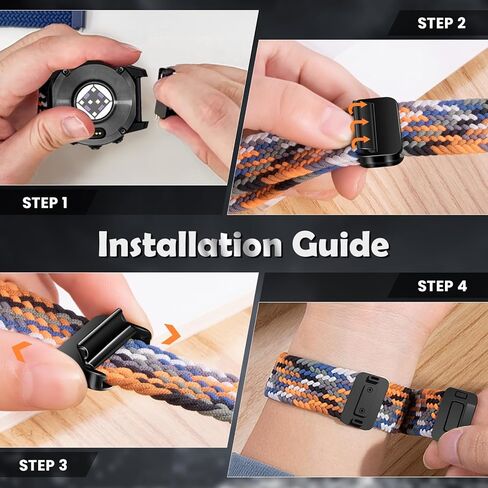 STEP 2

STEP 1

Installation Guide

STEP 4

STEP 3