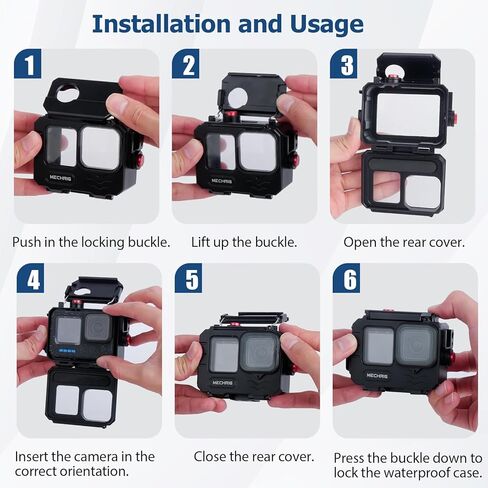 Installation and Usage

1

MECHRIG

Push in the locking buckle.

2

MECHRIG

Lift up the buckle.

3

Open the rear cover.

4

Insert the camera in the correct orientation.

5

MECHRIG

Close the rear cover.

6

MECHRIG

Press the buckle down to lock the waterproof case.