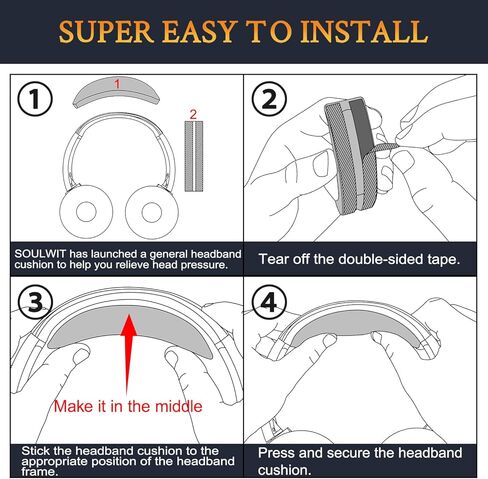 SUPER EASY TO INSTALL

①

1

2

SOULWIT has launched a general headband cushion to help you relieve head pressure.

②

Tear off the double-sided tape.

③

Make it in the middle

Stick the headband cushion to the appropriate position of the headband frame.

④

Press and secure the headband cushion.