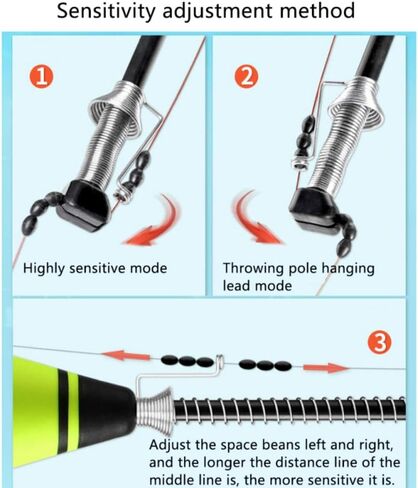 Sensitivity adjustment method

1

Highly sensitive mode

2

Throwing pole hanging lead mode

3

Adjust the space beans left and right, and the longer the distance line of the middle line is, the more sensitive it is.