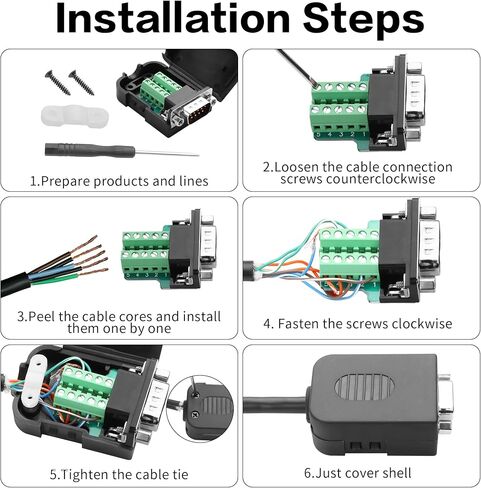 Installation Steps

1.Prepare products and lines

5 4 3 2 1

2.Loosen the cable connection screws counterclockwise

5 4 3 2 1

3.Peel the cable cores and install them one by one

1

4. Fasten the screws clockwise

1

5.Tighten the cable tie

6.Just cover shell