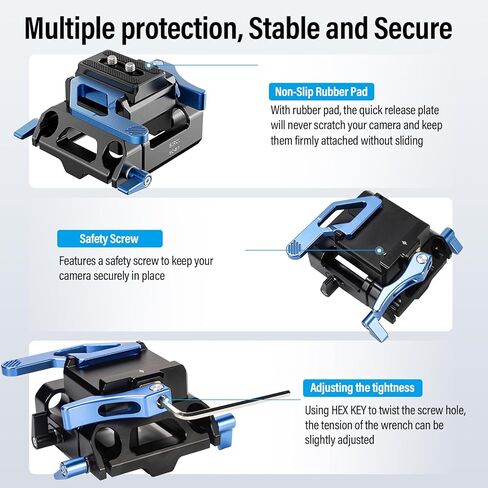 Multiple protection, Stable and Secure

Non-Slip Rubber Pad

With rubber pad, the quick release plate will never scratch your camera and keep them firmly attached without sliding

Safety Screw

Features a safety screw to keep your camera securely in place

Adjusting the tightness

Using HEX KEY to twist the screw hole, the tension of the wrench can be slightly adjusted