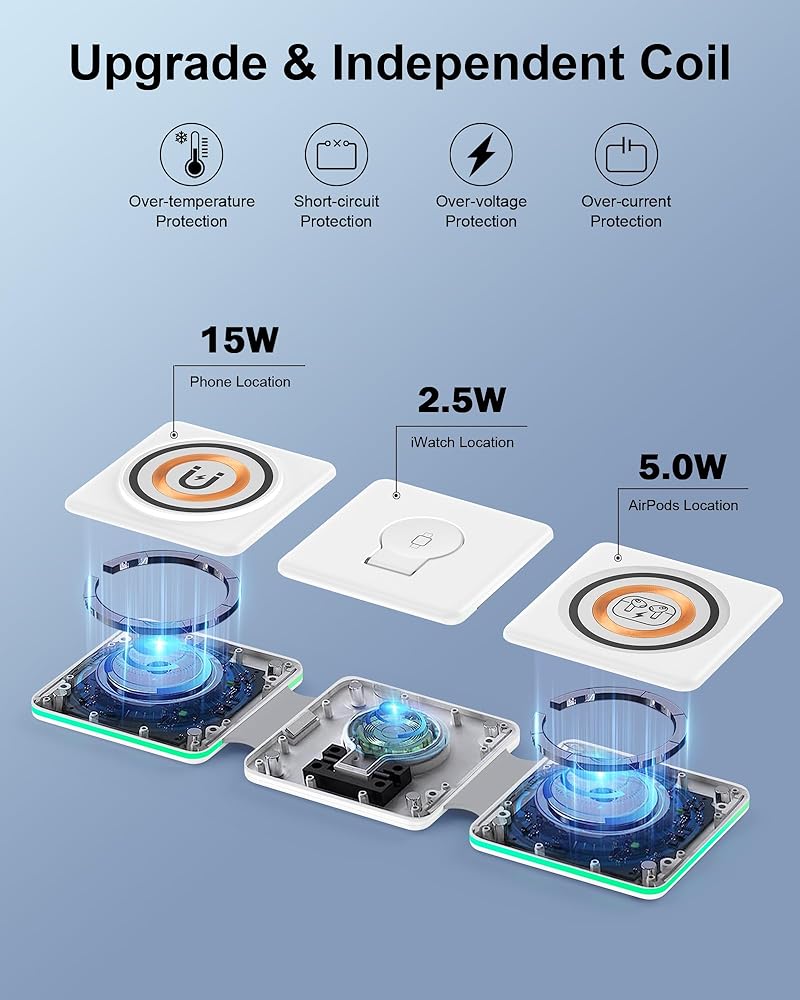 Upgrade & Independent Coil

Over-temperature Protection

Short-circuit Protection

Over-voltage Protection

Over-current Protection

15W

Phone Location

2.5W

iWatch Location

5.0W

AirPods Location