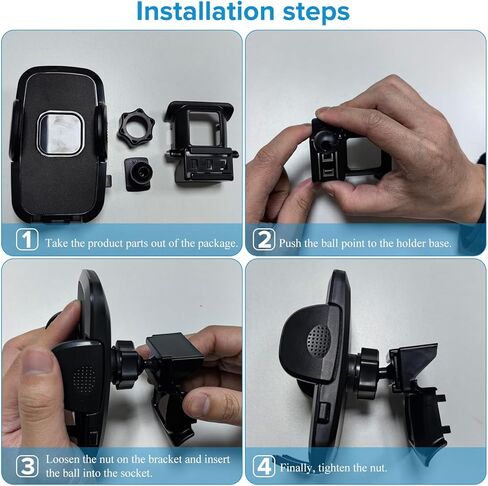 Installation steps

1 Take the product parts out of the package.

2 Push the ball point to the holder base.

3 Loosen the nut on the bracket and insert the ball into the socket.

4 Finally, tighten the nut.