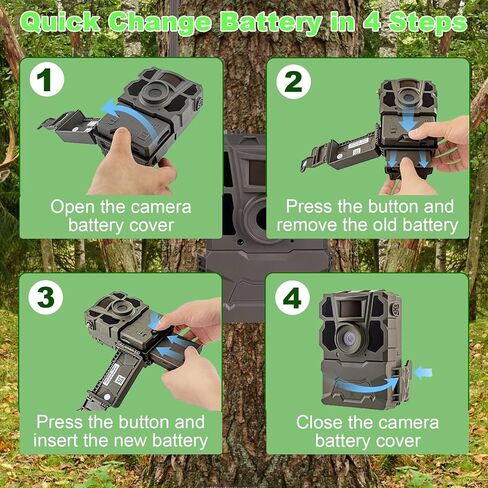 Quick Change Battery in 4 Steps

1

Open the camera battery cover

2

Press the button and remove the old battery

3

Press the button and insert the new battery

4

Close the camera battery cover