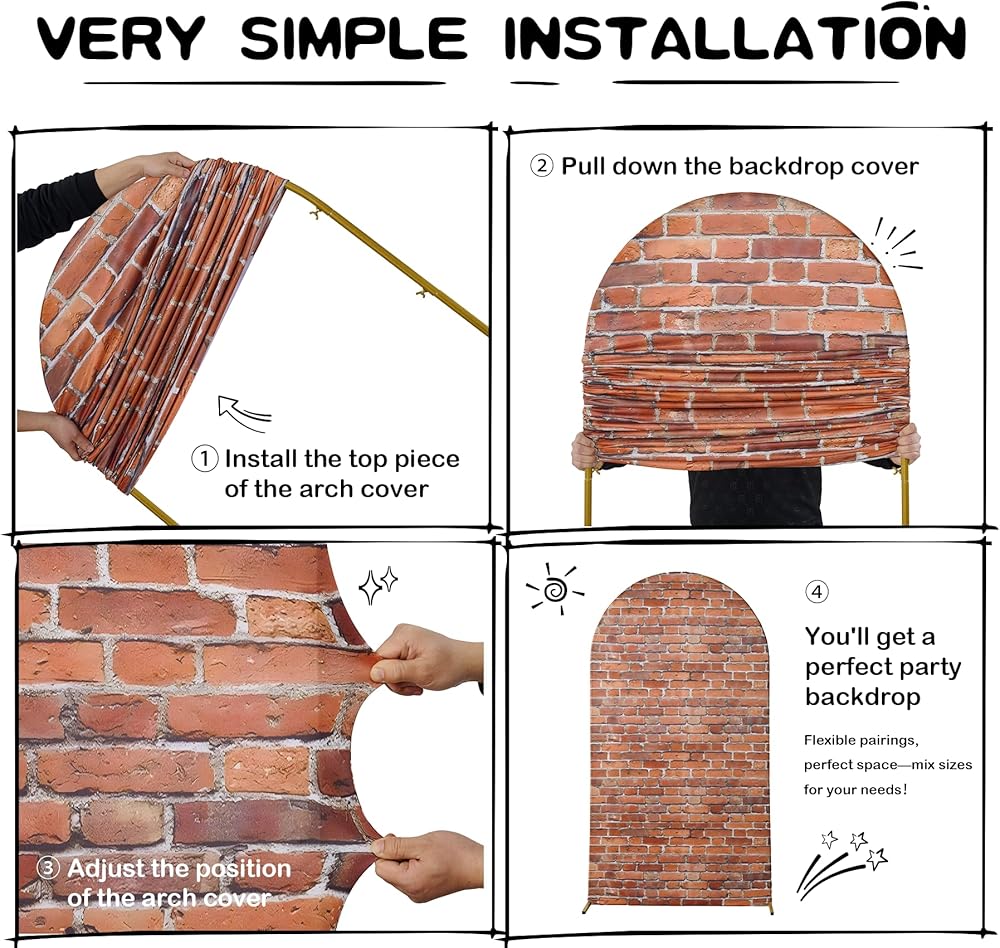 VERY SIMPLE INSTALLATION

① Install the top piece of the arch cover

② Pull down the backdrop cover

③ Adjust the position of the arch cover

④

You'll get a perfect party backdrop

Flexible pairings, perfect space—mix sizes for your needs!