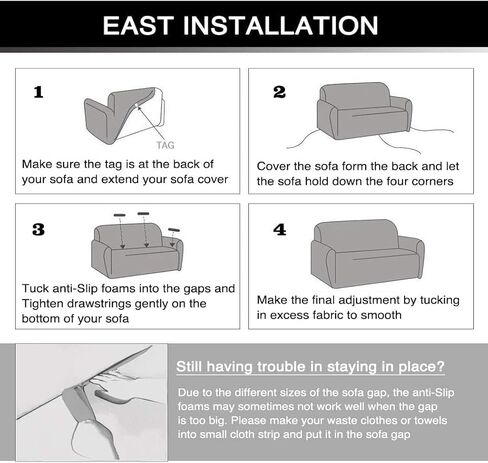 EAST INSTALLATION

1

TAG

Make sure the tag is at the back of your sofa and extend your sofa cover

2

Cover the sofa form the back and let the sofa hold down the four corners

3

Tuck anti-Slip foams into the gaps and Tighten drawstrings gently on the bottom of your sofa

4

Make the final adjustment by tucking in excess fabric to smooth

Still having trouble in staying in place?

Due to the different sizes of the sofa gap, the anti-Slip foams may sometimes not work well when the gap is too big. Please make your waste clothes or towels into small cloth strip and put it in the sofa gap