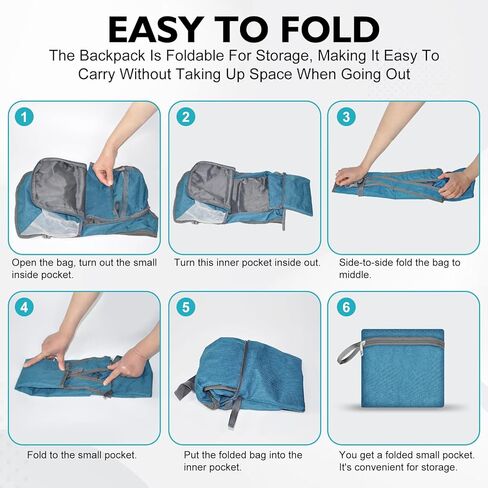 EASY TO FOLD

The Backpack Is Foldable For Storage, Making It Easy To Carry Without Taking Up Space When Going Out

1

Open the bag, turn out the small inside pocket.

2

Turn this inner pocket inside out.

3

Side-to-side fold the bag to middle.

4

Fold to the small pocket.

5

Put the folded bag into the inner pocket.

6

You get a folded small pocket. It's convenient for storage.