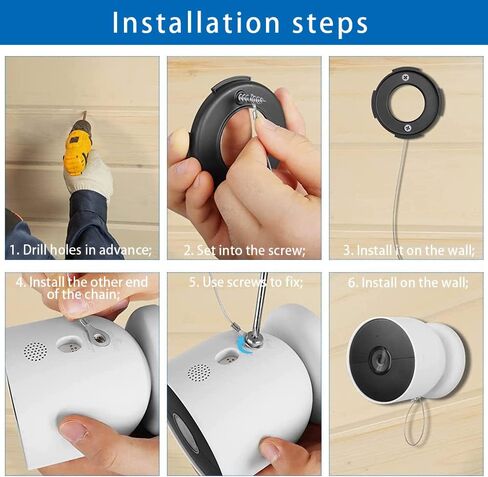 Installation steps

1. Drill holes in advance;

2. Set into the screw;

3. Install it on the wall;

4. Install the other end of the chain;

5. Use screws to fix;

6. Install on the wall;