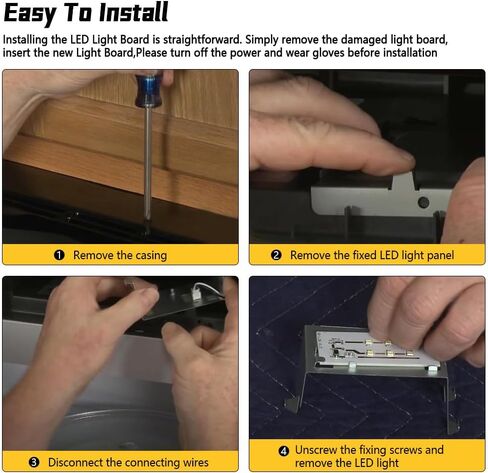 Easy To Install

Installing the LED Light Board is straightforward. Simply remove the damaged light board, insert the new Light Board,Please turn off the power and wear gloves before installation

❶ Remove the casing

❷ Remove the fixed LED light panel

❸ Disconnect the connecting wires

❹ Unscrew the fixing screws and remove the LED light