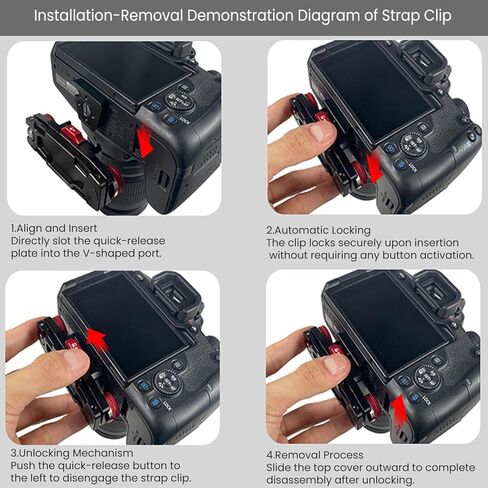 Installation-Removal Demonstration Diagram of Strap Clip

LOCK

1.Align and Insert
Directly slot the quick-release plate into the V-shaped port.

LOCK

2.Automatic Locking
The clip locks securely upon insertion without requiring any button activation.

LOCK

3.Unlocking Mechanism
Push the quick-release button to the left to disengage the strap clip.

LOCK

4.Removal Process
Slide the top cover outward to complete disassembly after unlocking.