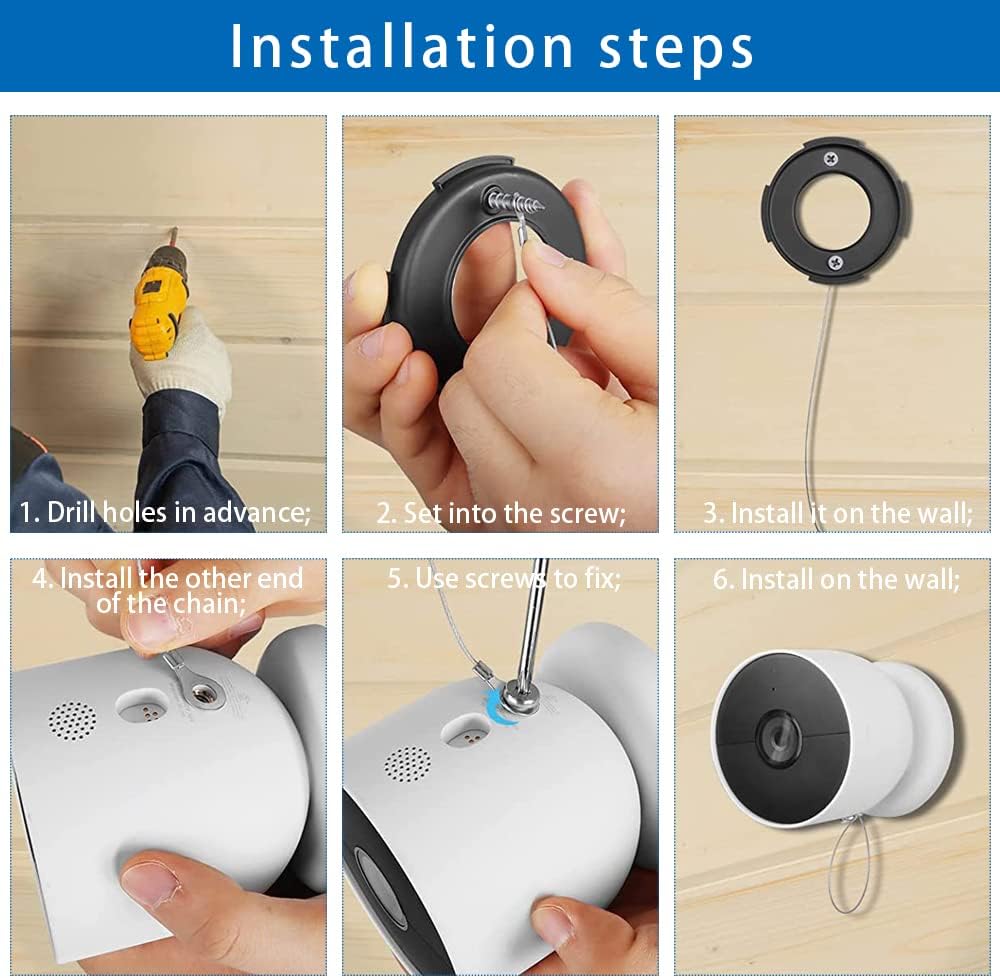 Installation steps

1. Drill holes in advance;

2. Set into the screw;

3. Install it on the wall;

4. Install the other end of the chain;

5. Use screws to fix;

6. Install on the wall;