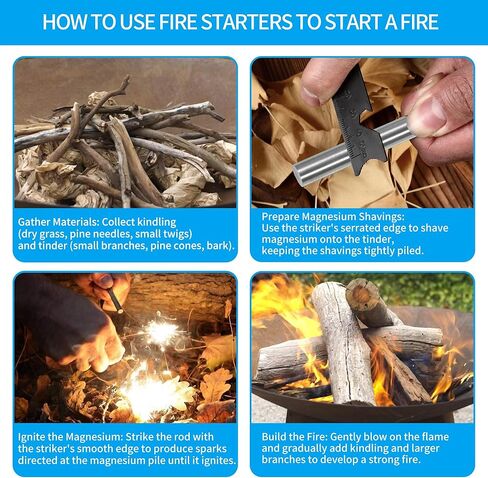 HOW TO USE FIRE STARTERS TO START A FIRE

Gather Materials: Collect kindling (dry grass, pine needles, small twigs) and tinder (small branches, pine cones, bark).

Prepare Magnesium Shavings: Use the striker's serrated edge to shave magnesium onto the tinder, keeping the shavings tightly piled.

Ignite the Magnesium: Strike the rod with the striker's smooth edge to produce sparks directed at the magnesium pile until it ignites.

Build the Fire: Gently blow on the flame and gradually add kindling and larger branches to develop a strong fire.