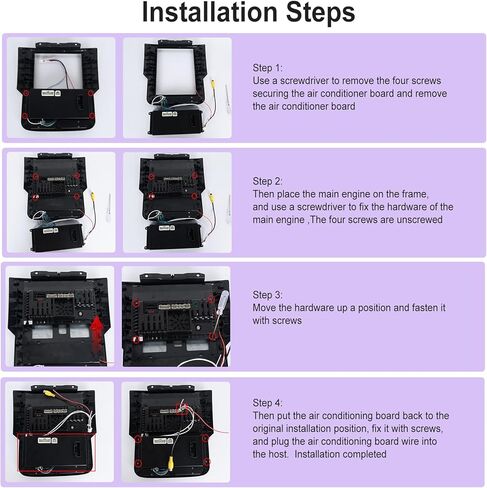 Installation Steps

Step 1:
Use a screwdriver to remove the four screws securing the air conditioner board and remove the air conditioner board

Step 2:
Then place the main engine on the frame, and use a screwdriver to fix the hardware of the main engine ,The four screws are unscrewed

Step 3:
Move the hardware up a position and fasten it with screws

Step 4:
Then put the air conditioning board back to the original installation position, fix it with screws, and plug the air conditioning board wire into the host.  Installation completed