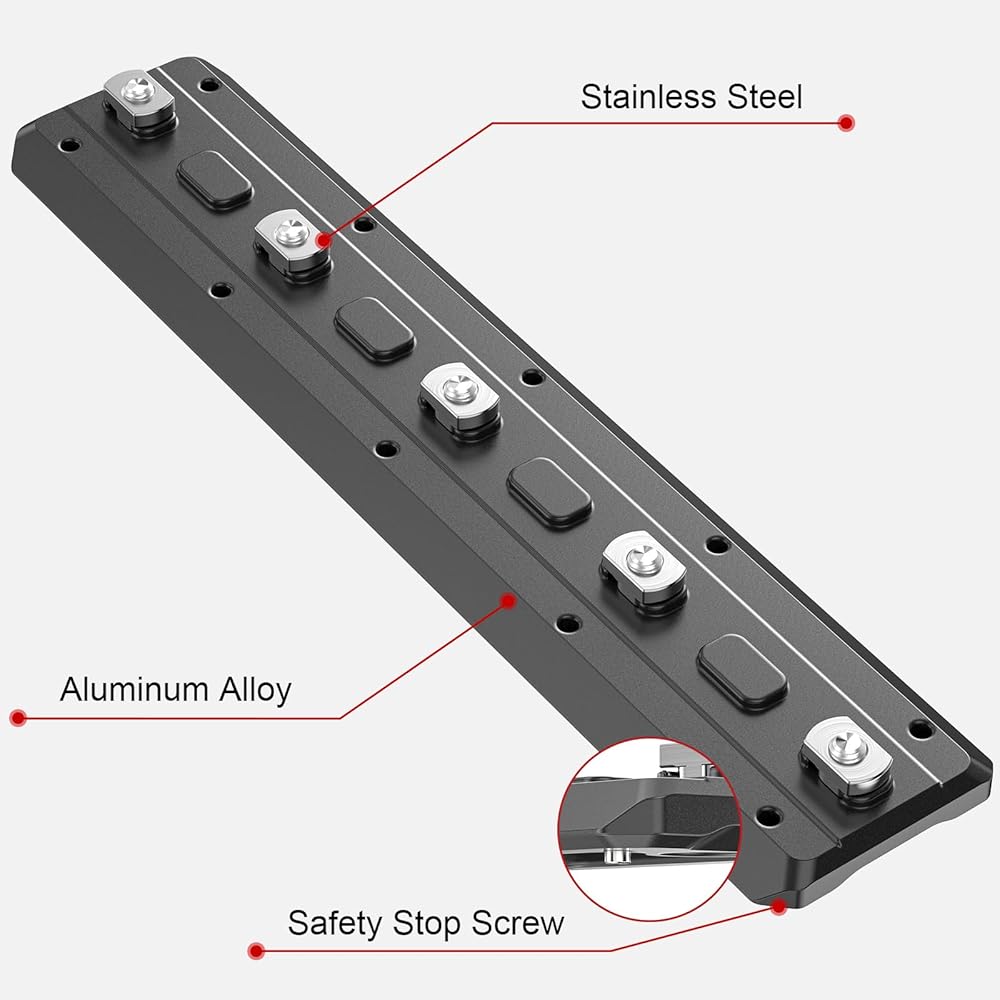 Stainless Steel

Aluminum Alloy

Safety Stop Screw