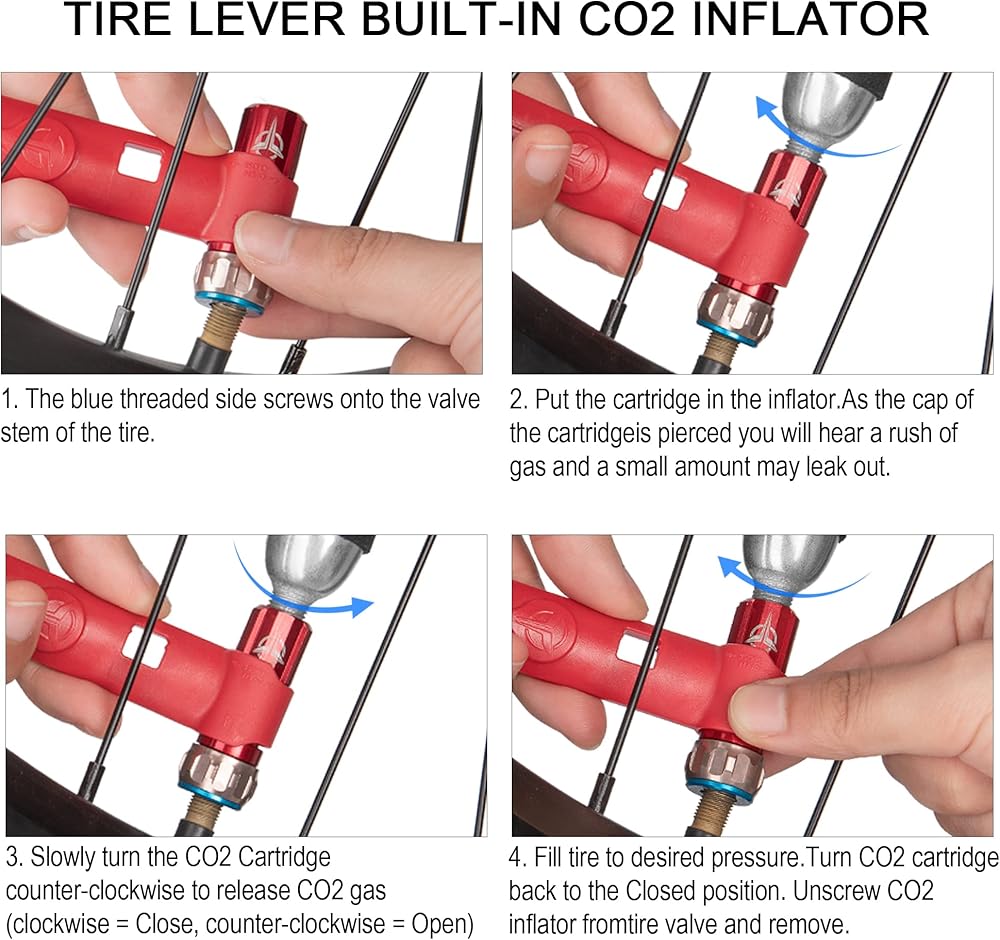 TIRE LEVER BUILT-IN CO2 INFLATOR

1. The blue threaded side screws onto the valve stem of the tire.

2. Put the cartridge in the inflator.As the cap of the cartridgeis pierced you will hear a rush of gas and a small amount may leak out.

3. Slowly turn the CO2 Cartridge counter-clockwise to release CO2 gas (clockwise = Close, counter-clockwise = Open)

4. Fill tire to desired pressure.Turn CO2 cartridge back to the Closed position. Unscrew CO2 inflator fromtire valve and remove.