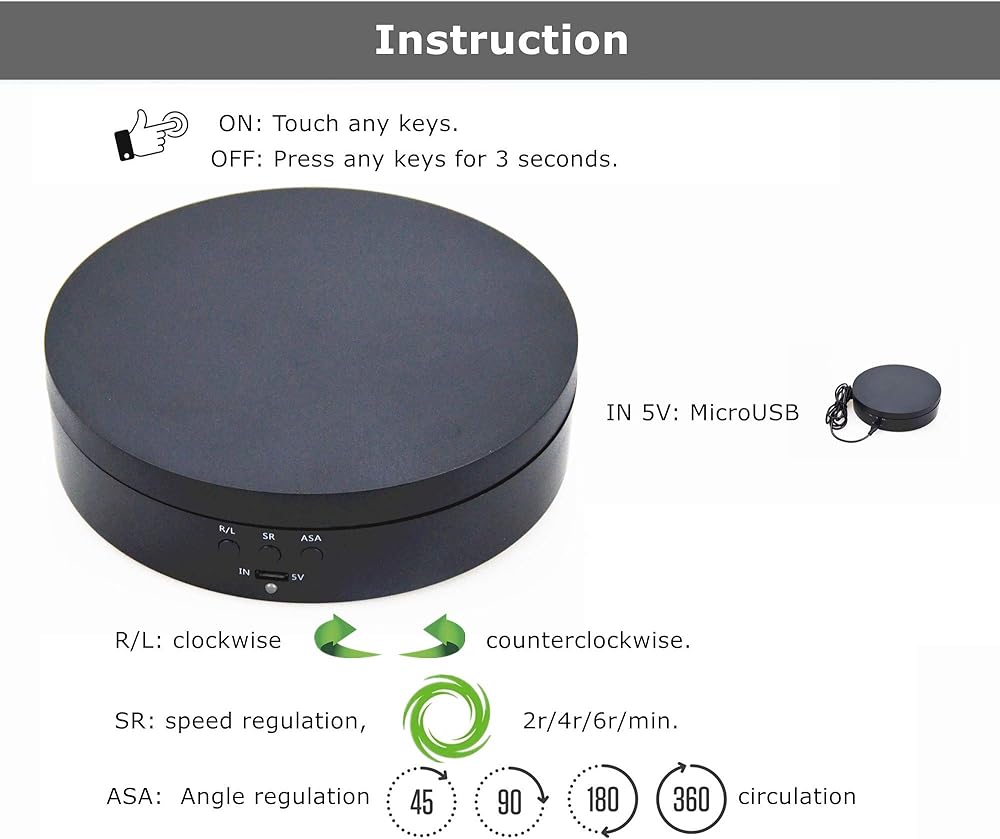 Instruction

ON: Touch any keys.
OFF: Press any keys for 3 seconds.

R/L SR ASA
IN 5V

IN 5V: MicroUSB

R/L: clockwise counterclockwise.

SR: speed regulation, 2r/4r/6r/min.

ASA: Angle regulation 45 90 180 360 circulation