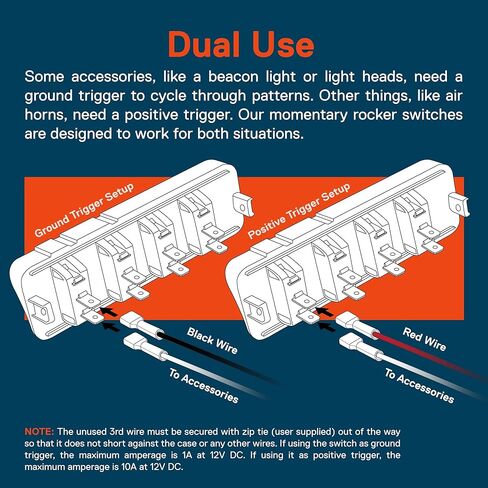 Dual Use

Some accessories, like a beacon light or light heads, need a ground trigger to cycle through patterns. Other things, like air horns, need a positive trigger. Our momentary rocker switches are designed to work for both situations.

Ground Trigger Setup

Black Wire

To Accessories

Positive Trigger Setup

Red Wire

To Accessories

NOTE: The unused 3rd wire must be secured with zip tie (user supplied) out of the way so that it does not short against the case or any other wires. If using the switch as ground trigger, the maximum amperage is 1A at 12V DC. If using it as positive trigger, the maximum amperage is 10A at 12V DC.