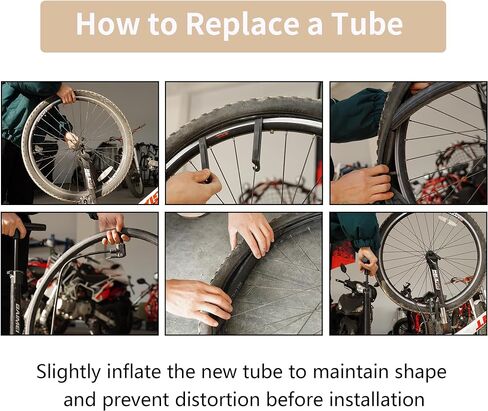 How to Replace a Tube

Slightly inflate the new tube to maintain shape and prevent distortion before installation