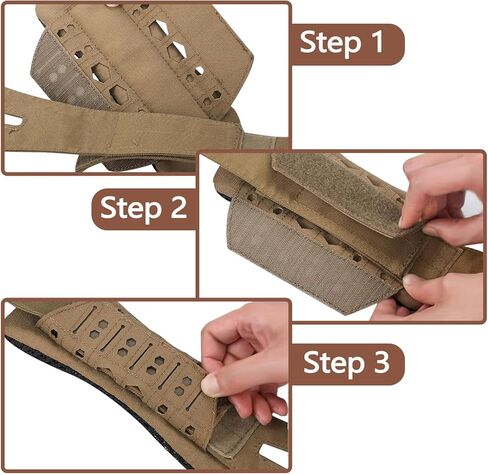 Step 1

Step 2

Step 3