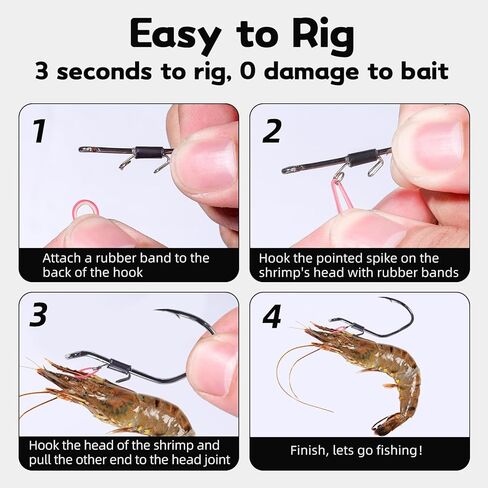 Easy to Rig
3 seconds to rig, 0 damage to bait

1

Attach a rubber band to the back of the hook

2

Hook the pointed spike on the shrimp's head with rubber bands

3

Hook the head of the shrimp and pull the other end to the head joint

4

Finish, lets go fishing!