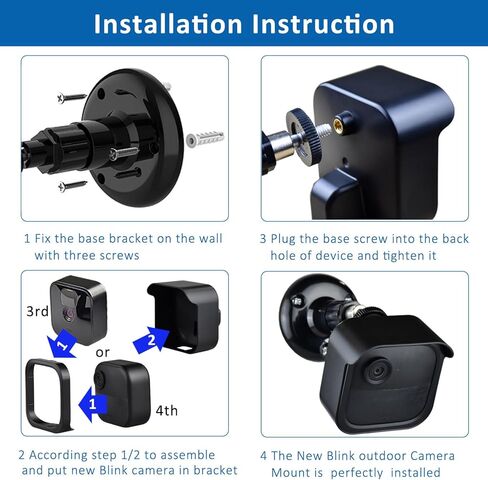 Installation Instruction

1 Fix the base bracket on the wall with three screws

3 Plug the base screw into the back hole of device and tighten it

3rd

1

2

or

1

4th

2 According step 1/2 to assemble and put new Blink camera in bracket

4 The New Blink outdoor Camera Mount is perfectly installed