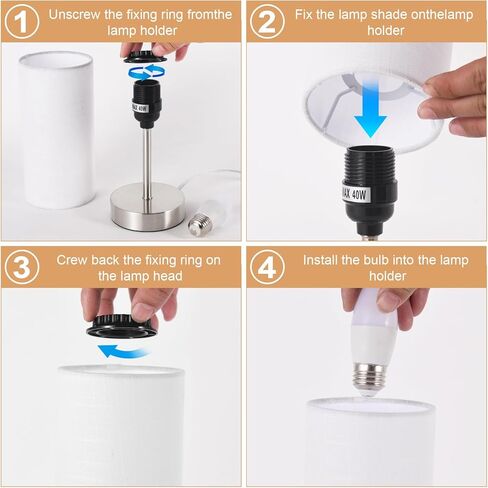 1 Unscrew the fixing ring fromthe lamp holder

MAX 40W

2 Fix the lamp shade onthelamp holder

MAX 40W

3 Crew back the fixing ring on the lamp head

4 Install the bulb into the lamp holder