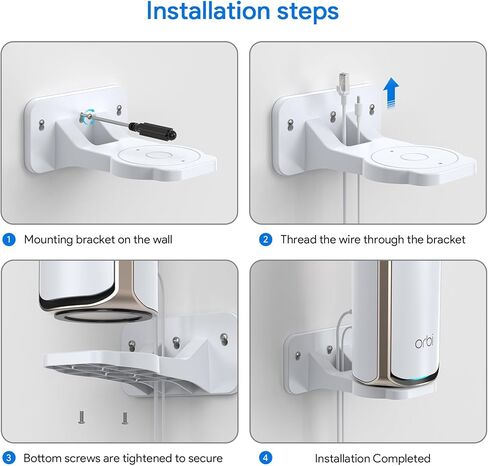 Installation steps

1 Mounting bracket on the wall

2 Thread the wire through the bracket

orbi

3 Bottom screws are tightened to secure

4 Installation Completed