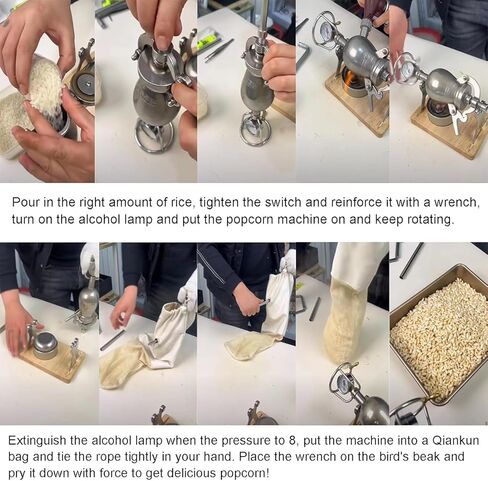 Pour in the right amount of rice, tighten the switch and reinforce it with a wrench, turn on the alcohol lamp and put the popcorn machine on and keep rotating.

Extinguish the alcohol lamp when the pressure to 8, put the machine into a Qiankun bag and tie the rope tightly in your hand. Place the wrench on the bird's beak and pry it down with force to get delicious popcorn!