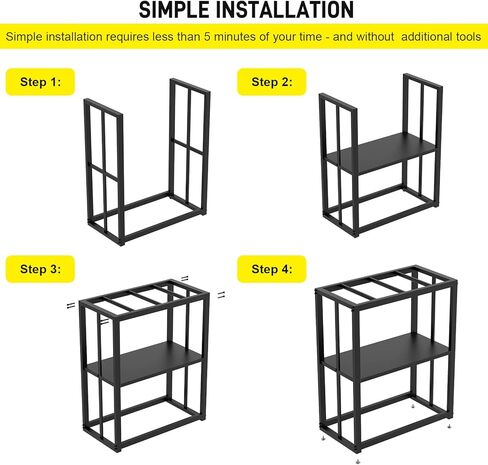 SIMPLE INSTALLATION

Simple installation requires less than 5 minutes of your time - and without additional tools

Step 1:

Step 2:

Step 3:

Step 4: