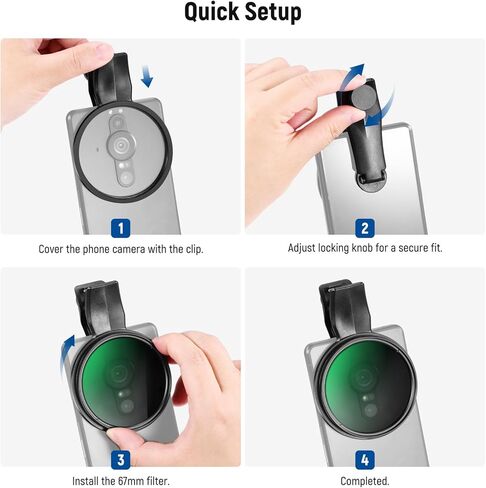 Quick Setup

1
Cover the phone camera with the clip.

2
Adjust locking knob for a secure fit.

3
Install the 67mm filter.

4
Completed.