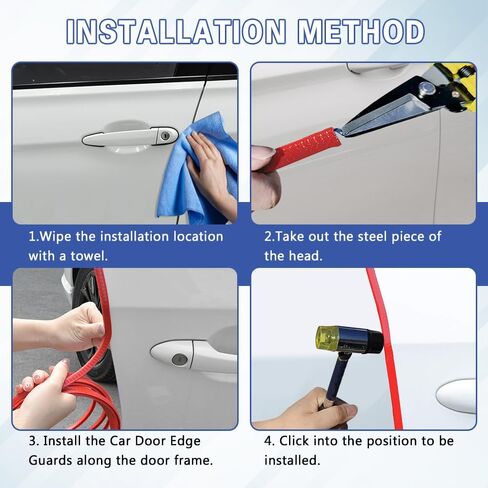 INSTALLATION METHOD

1.Wipe the installation location with a towel.

2.Take out the steel piece of the head.

3. Install the Car Door Edge Guards along the door frame.

4. Click into the position to be installed.