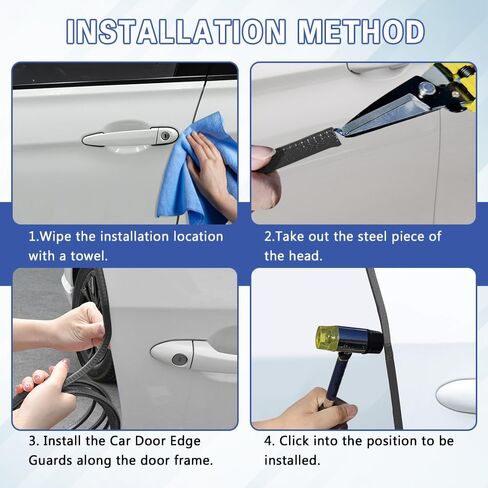 INSTALLATION METHOD

1.Wipe the installation location with a towel.

2.Take out the steel piece of the head.

3. Install the Car Door Edge Guards along the door frame.

4. Click into the position to be installed.