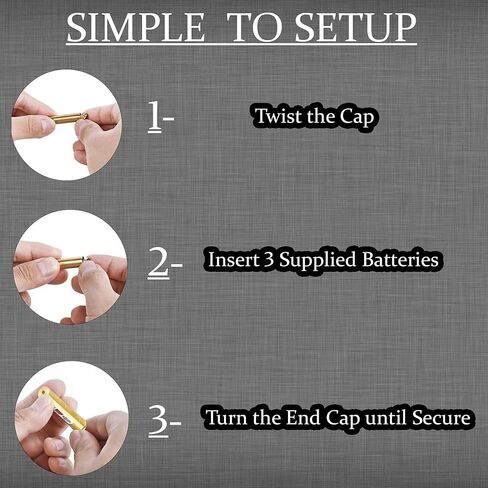 SIMPLE TO SETUP

1- Twist the Cap

2- Insert 3 Supplied Batteries

3- Turn the End Cap until Secure