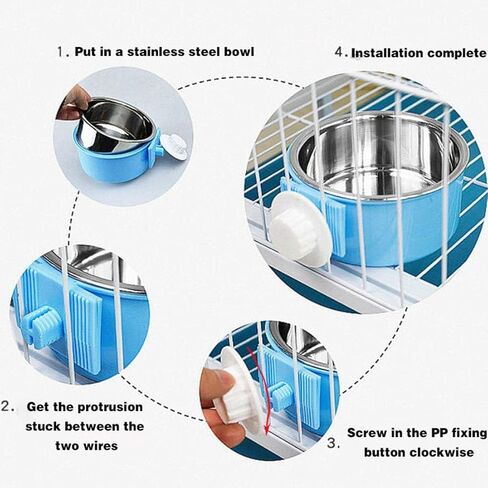 1. Put in a stainless steel bowl

4. Installation complete

2. Get the protrusion stuck between the two wires

3. Screw in the PP fixing button clockwise