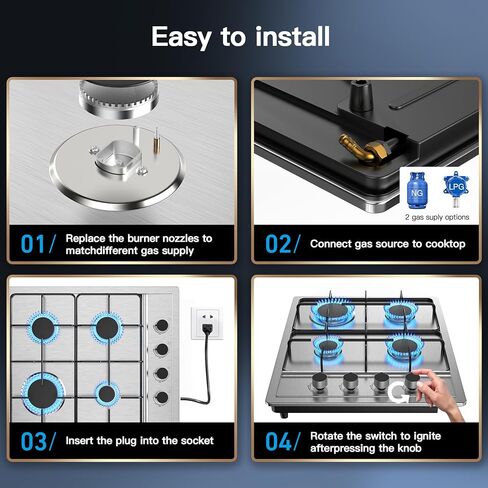 Easy to install

NG LPG
2 gas suply options

01/ Replace the burner nozzles to matchdifferent gas supply

02/ Connect gas source to cooktop

03/ Insert the plug into the socket

04/ Rotate the switch to ignite afterpressing the knob