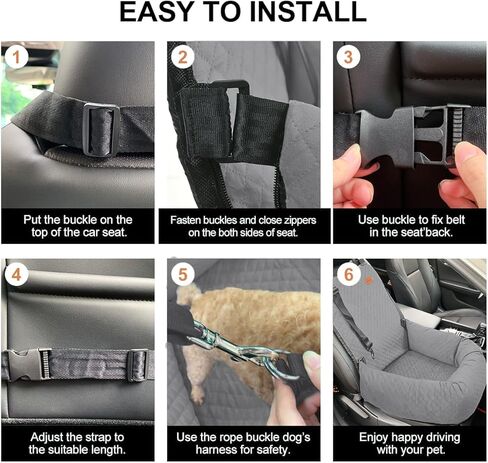 EASY TO INSTALL

1

Put the buckle on the top of the car seat.

2

Fasten buckles and close zippers on the both sides of seat.

3

Use buckle to fix belt in the seat'back.

4

Adjust the strap to the suitable length.

5

Use the rope buckle dog's harness for safety.

6

Enjoy happy driving with your pet.