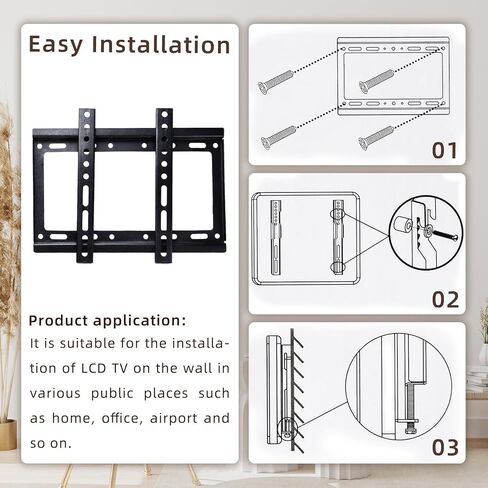 Easy Installation

Product application:
It is suitable for the installation of LCD TV on the wall in various public places such as home, office, airport and so on.

01

02

03