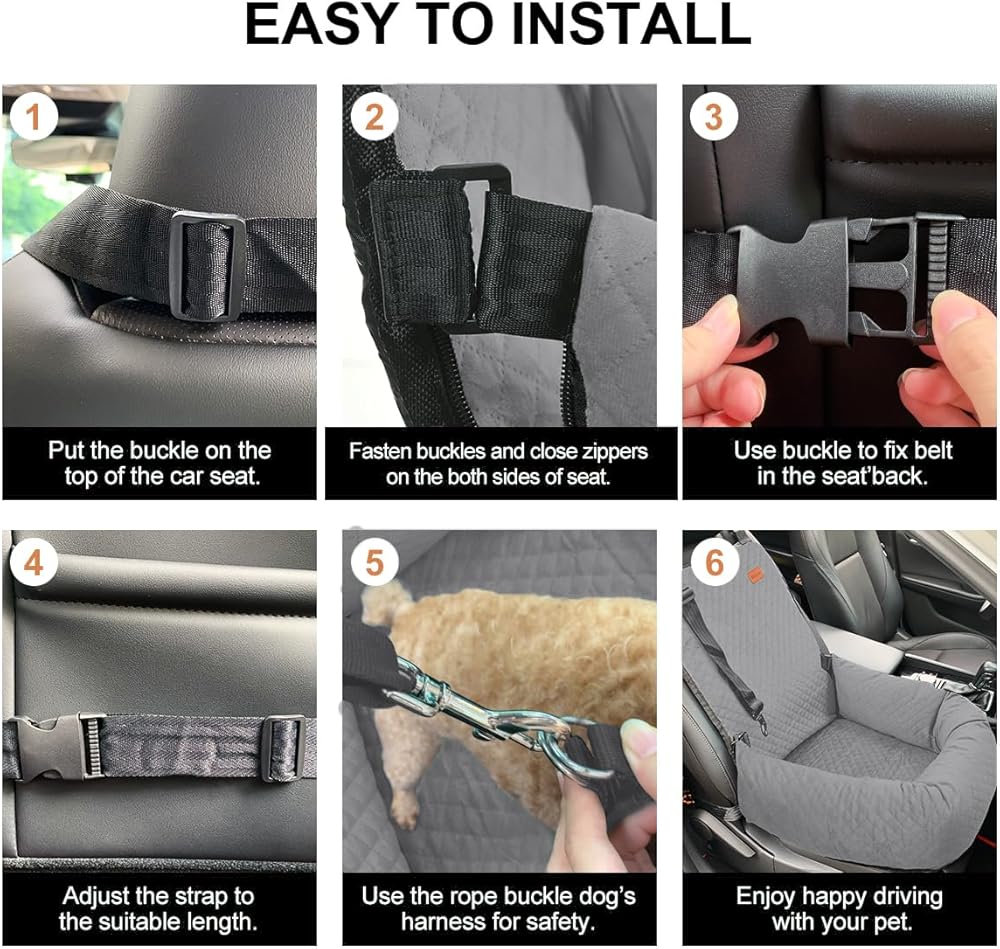 EASY TO INSTALL

1

Put the buckle on the top of the car seat.

2

Fasten buckles and close zippers on the both sides of seat.

3

Use buckle to fix belt in the seat'back.

4

Adjust the strap to the suitable length.

5

Use the rope buckle dog's harness for safety.

6

Enjoy happy driving with your pet.