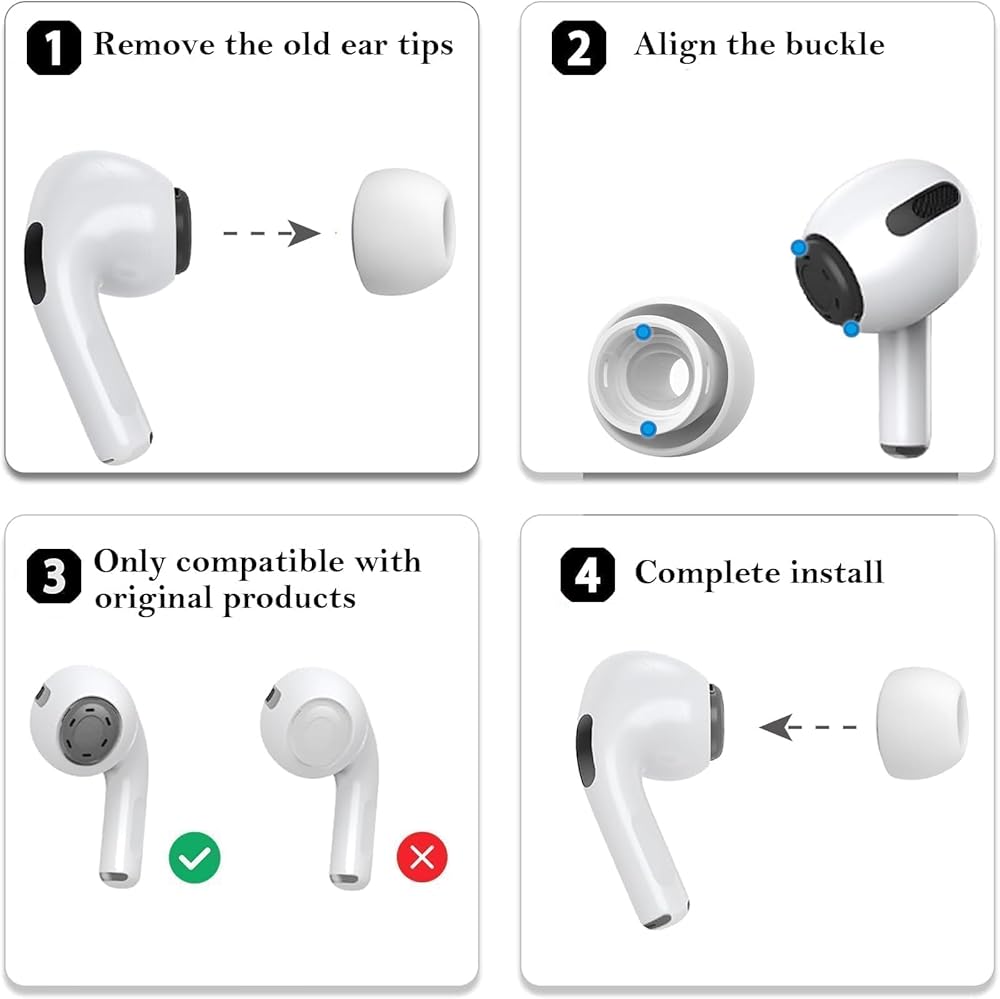 1 Remove the old ear tips

2 Align the buckle

3 Only compatible with original products

4 Complete install