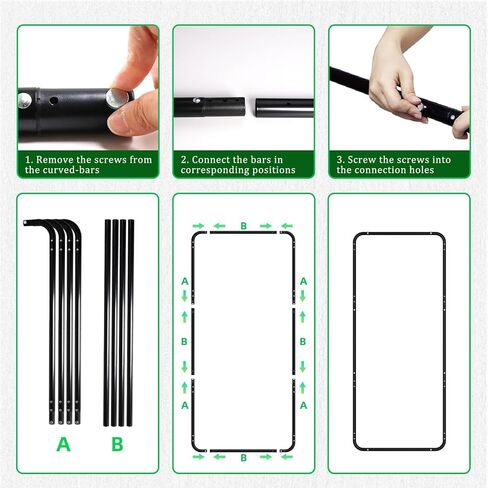 1. Remove the screws from the curved-bars

2. Connect the bars in corresponding positions

3. Screw the screws into the connection holes

A B

B

A A

B B

A A

B