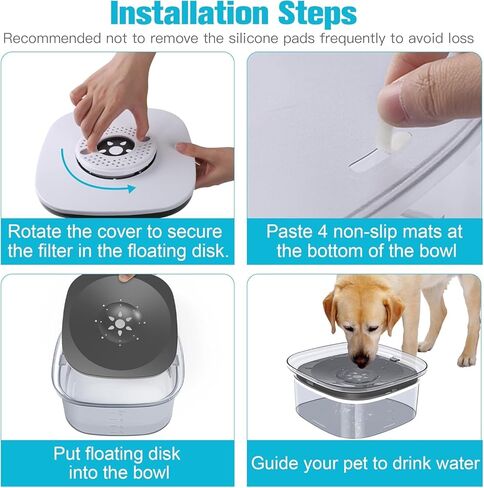 Installation Steps

Recommended not to remove the silicone pads frequently to avoid loss

Rotate the cover to secure the filter in the floating disk.

Paste 4 non-slip mats at the bottom of the bowl

Put floating disk into the bowl

Guide your pet to drink water