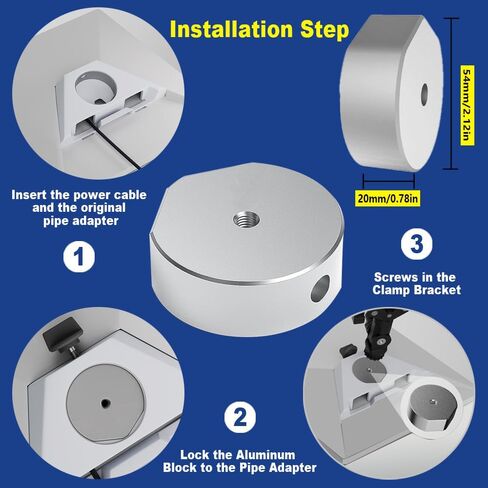 Installation Step

54mm/2.12in

20mm/0.78in

Insert the power cable and the original pipe adapter

1

3

Screws in the Clamp Bracket

2

Lock the Aluminum Block to the Pipe Adapter