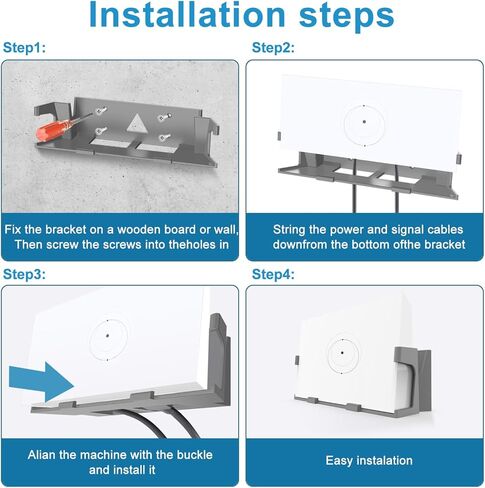 Installation steps

Step1:

Fix the bracket on a wooden board or wall, Then screw the screws into theholes in

Step2:

String the power and signal cables downfrom the bottom ofthe bracket

Step3:

Alian the machine with the buckle and install it

Step4:

Easy instalation