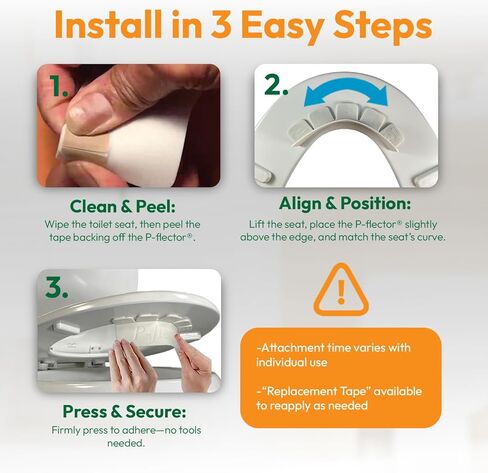 Install in 3 Easy Steps

1.

Clean & Peel:

Wipe the toilet seat, then peel the tape backing off the P-flector®.

2.

Align & Position:

Lift the seat, place the P-flector® slightly above the edge, and match the seat's curve.

3.

Press & Secure:

Firmly press to adhere—no tools needed.

!

-Attachment time varies with individual use

-"Replacement Tape" available to reapply as needed