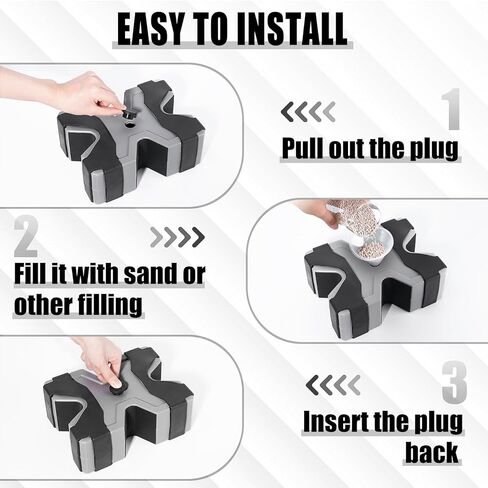 EASY TO INSTALL

1
Pull out the plug

2
Fill it with sand or other filling

3
Insert the plug back