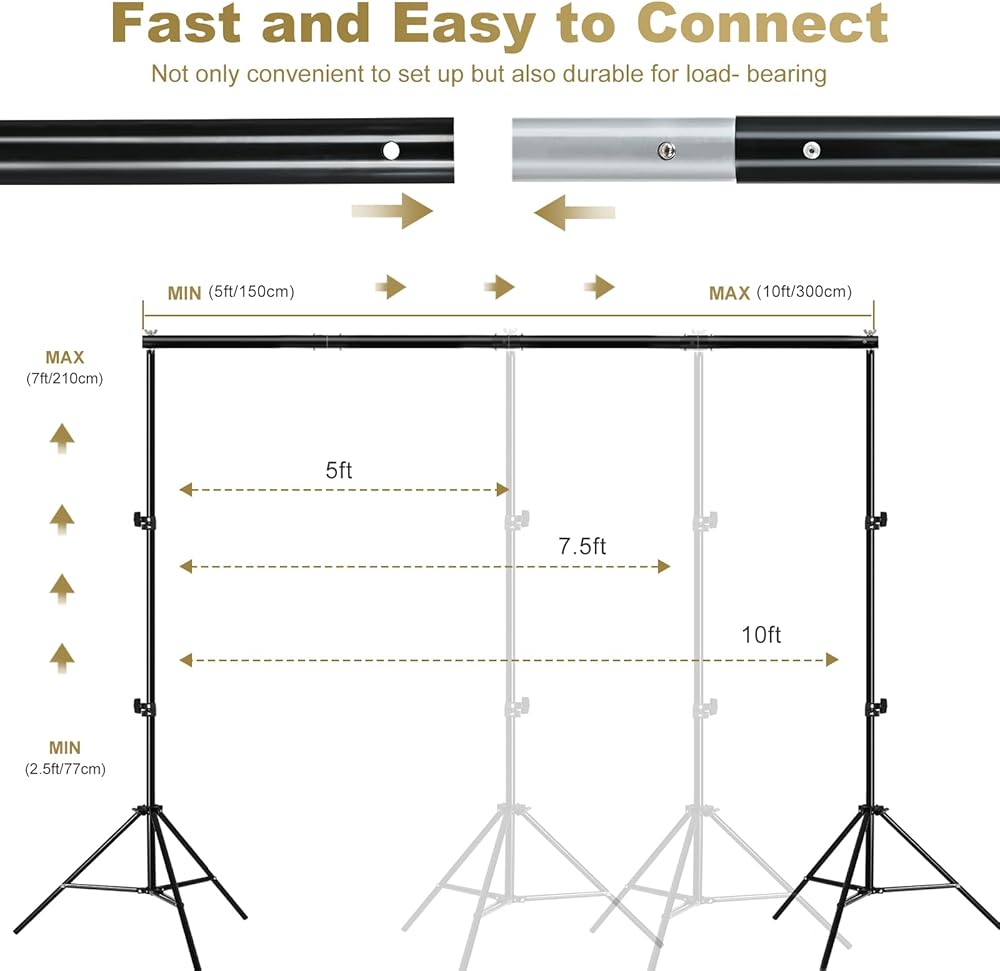 Fast and Easy to Connect

Not only convenient to set up but also durable for load- bearing

MIN (5ft/150cm)

MAX (10ft/300cm)

MAX
(7ft/210cm)

5ft

7.5ft

10ft

MIN
(2.5ft/77cm)