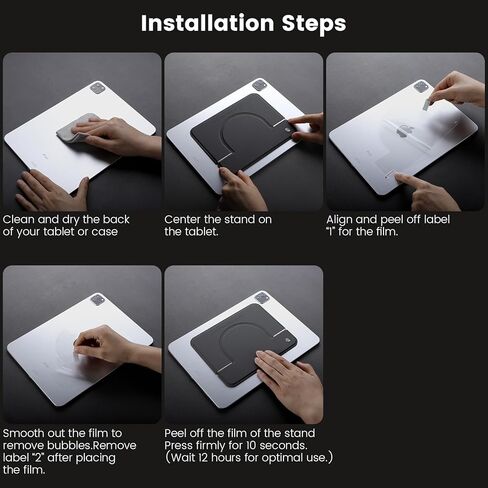 Installation Steps

Clean and dry the back of your tablet or case

Center the stand on the tablet.

Align and peel off label "1" for the film.

Smooth out the film to remove bubbles.Remove label "2" after placing the film.

Peel off the film of the stand Press firmly for 10 seconds. (Wait 12 hours for optimal use.)