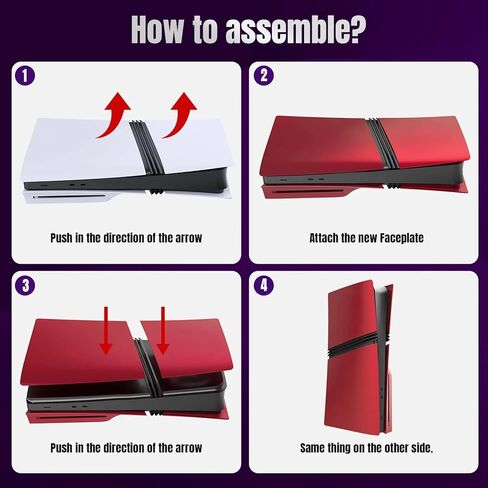 How to assemble?

1

Push in the direction of the arrow

2

Attach the new Faceplate

3

Push in the direction of the arrow

4

Same thing on the other side.